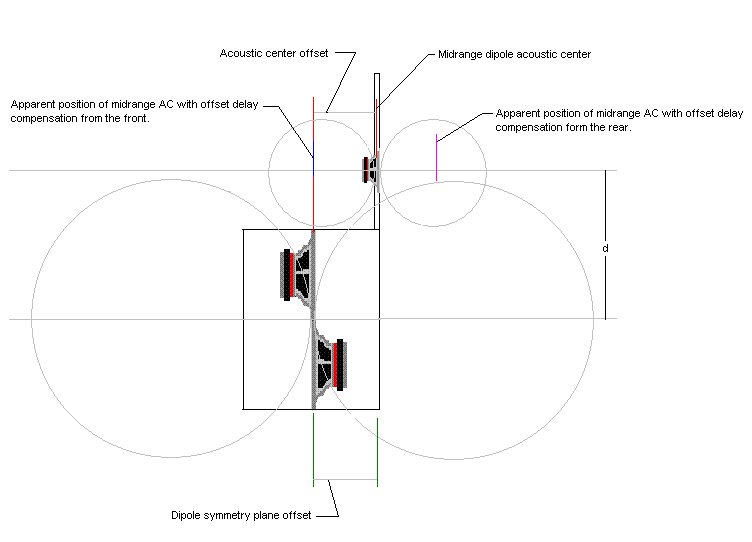 Acoustic center offset

Midrange dipole acoustic center

Apparent position of midrange AC with offset delay compensation from the front.

Apparent position of midrange AC with offset delay compensation form the rear.

d

Dipole symmetry plane offset